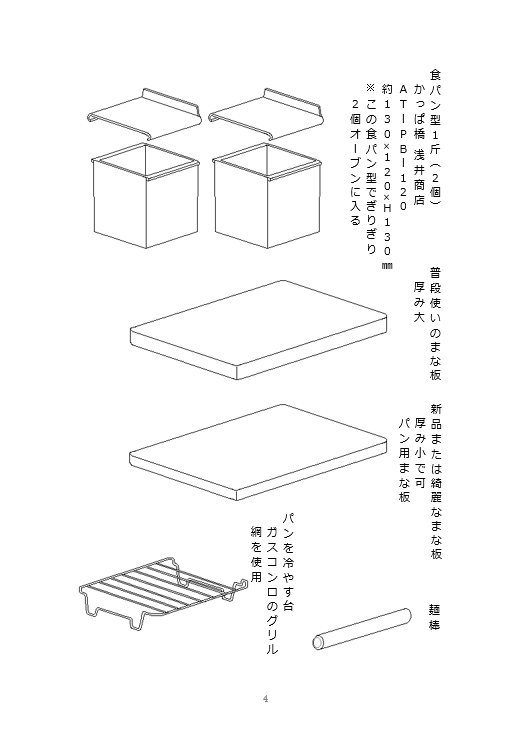 食パン型1斤（2個）
かっぱ橋 浅井商店
ＡＴ－ＰＢ－１２０
約１３０×１２０×Ｈ１３０㎜
※この食パン型でぎりぎり
２個オーブンに入る

普段使いのまな板
厚み大

新品または綺麗なまな板
厚み小で可
パン用まな板

パンを冷やす台
ガスコンロのグリル
網を使用

麺棒

4