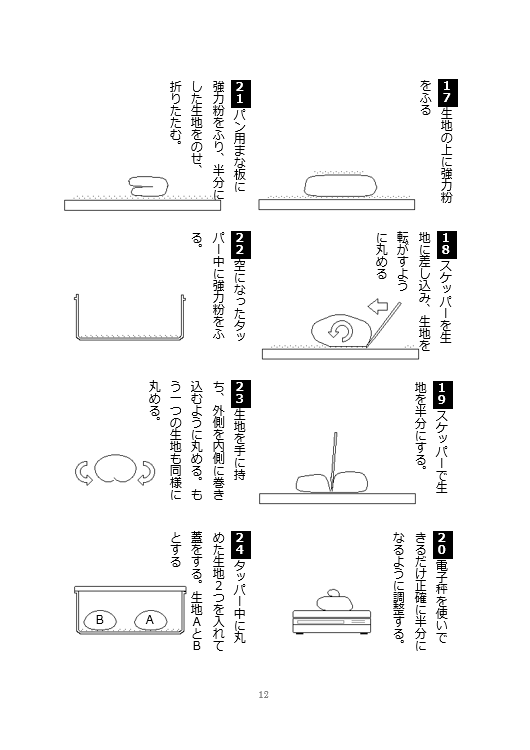 17 生地の上に強力粉をふる

18 スケッパーを生地に差し込み、生地を転がすように丸める

19 スケッパーで生地を半分にする。

20 電子秤を使いできるだけ正確に半分になるように調整する。

21 パン用まな板に強力粉をふり、半分にした生地をのせ、折りたたむ。

22 空になったタッパー中に強力粉をふる。

23 生地を手に持ち、外側を内側に巻き込むように丸める。もう一つの生地も同様に丸める。

24 タッパー中に丸めた生地2つを入れて蓋をする。生地AとBとする

B

A

12