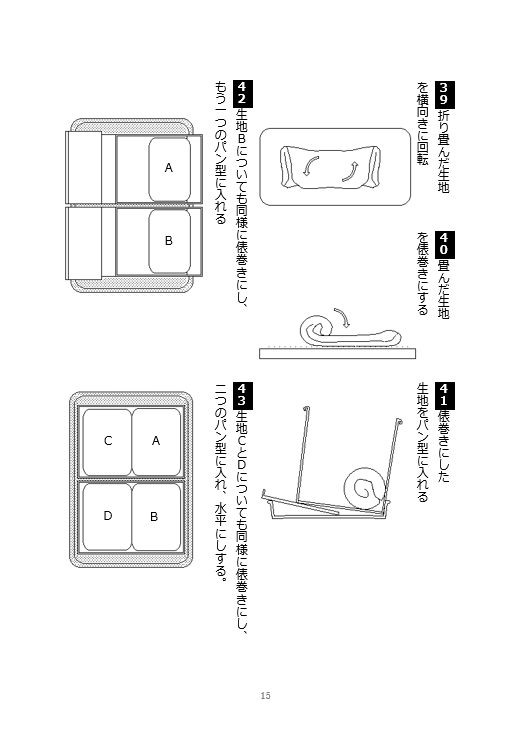 39 折り畳んだ生地を横向きに回転

40 畳んだ生地を俵巻きにする

41 俵巻きにした生地をパン型に入れる

42 生地Bについても同様に俵巻きにし、もう一つのパン型に入れる

A

B

43 生地CとDについても同様に俵巻きにし、二つのパン型に入れ、水平にする。

C

A

D

B

15